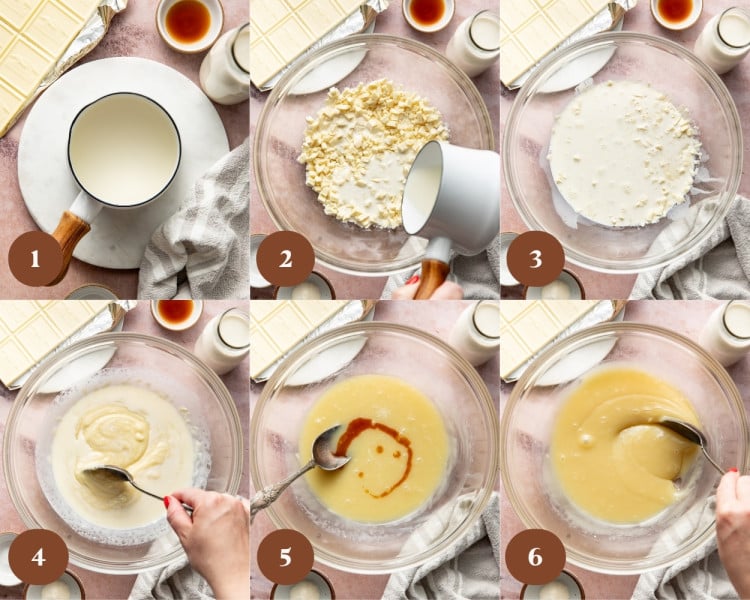 1
2
3
4
5
6