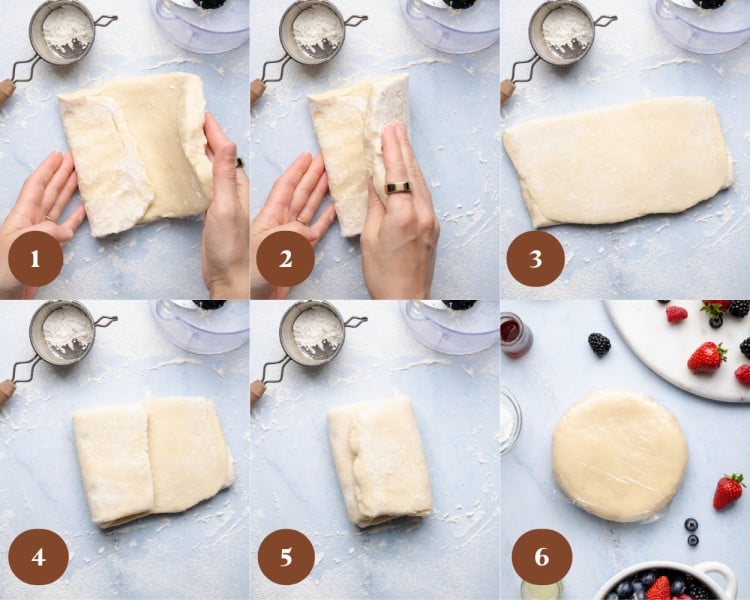 1
2
3
4
5
6