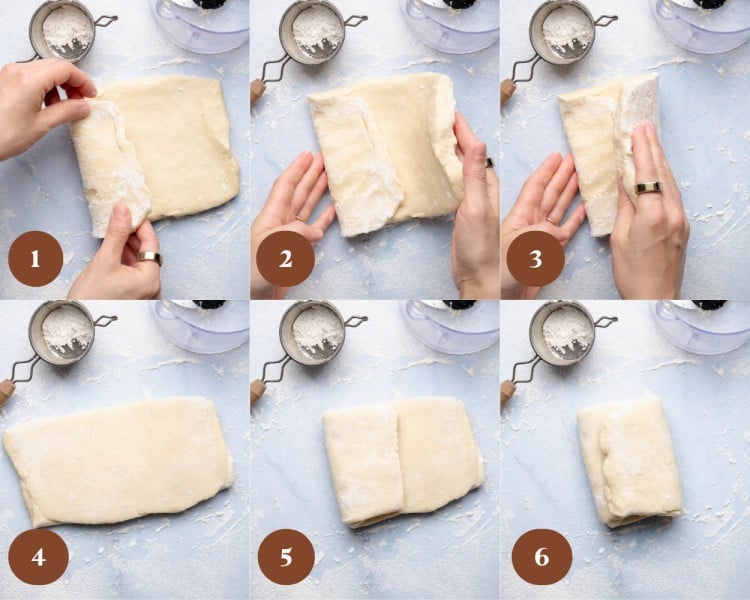 1
2
3
4
5
6