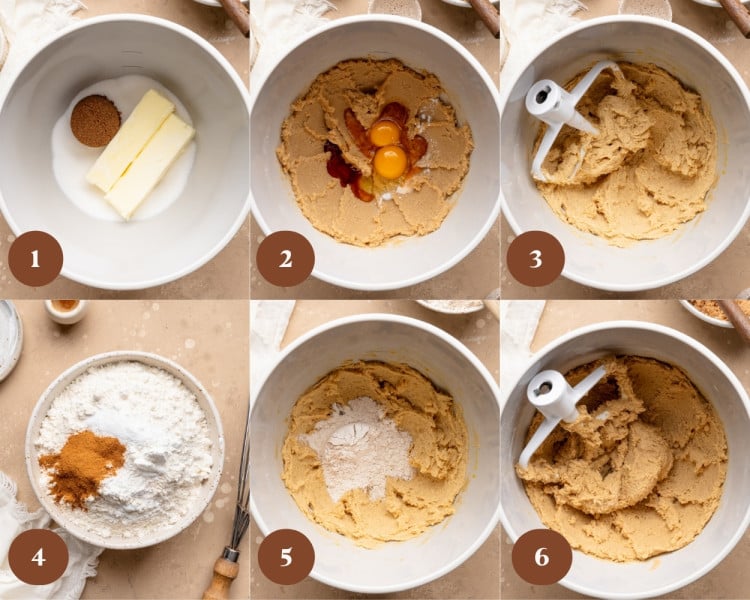 1
2
3
4
5
6