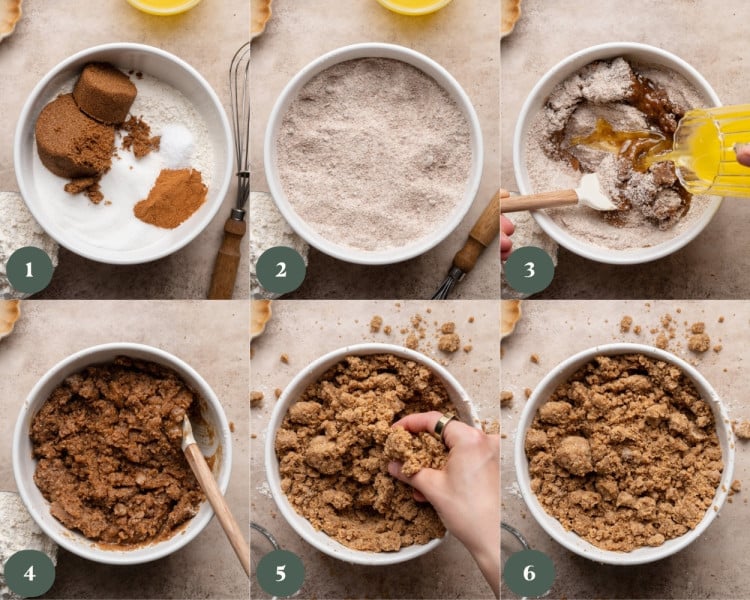 1
2
3
4
5
6