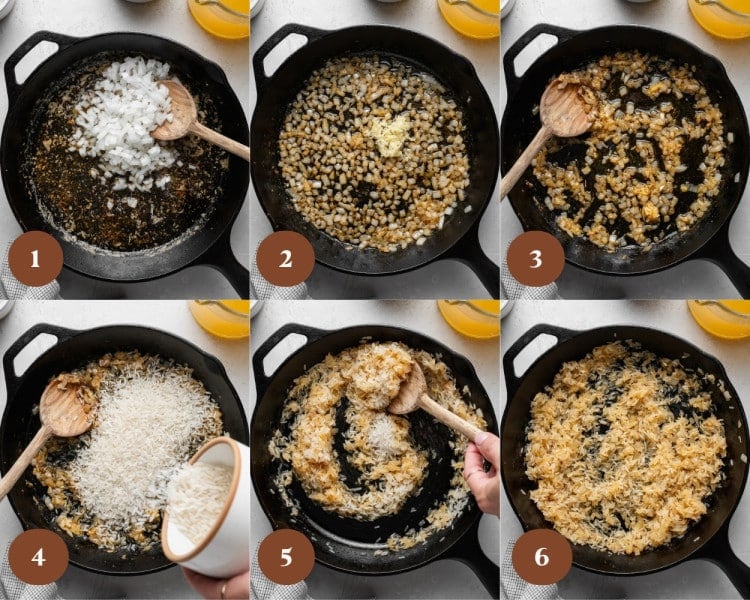 1
2
3
4
5
6