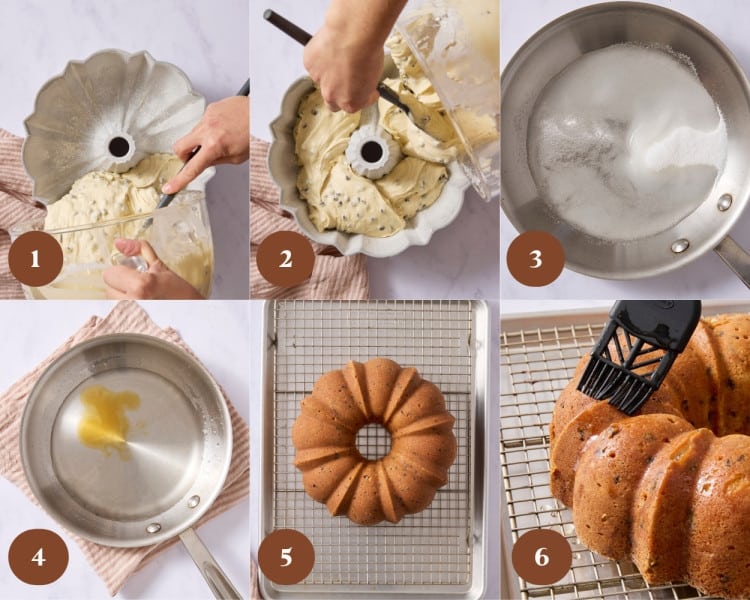 1

2

3

4

5

6