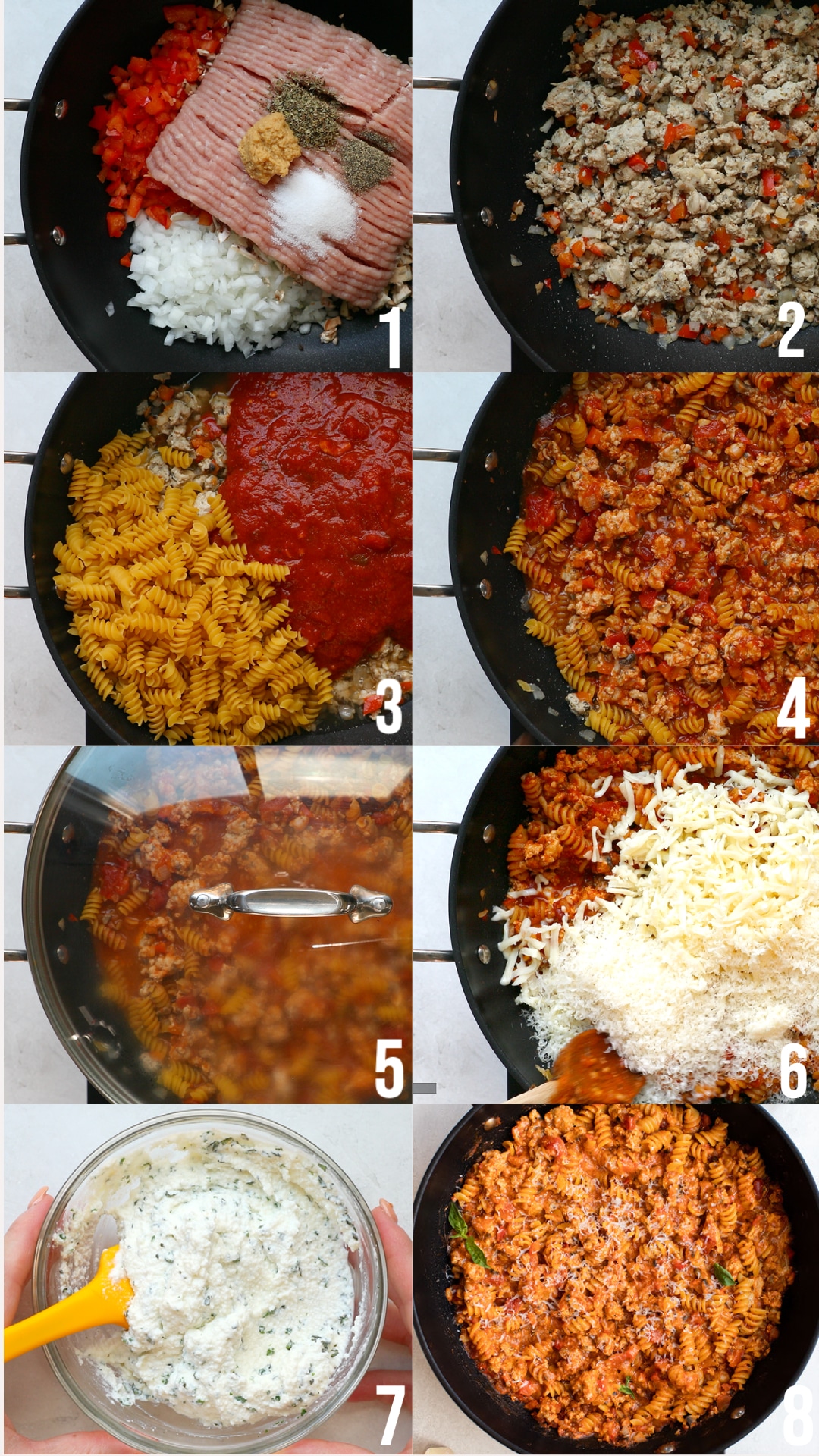 1
2
3
4
5
6
7
8