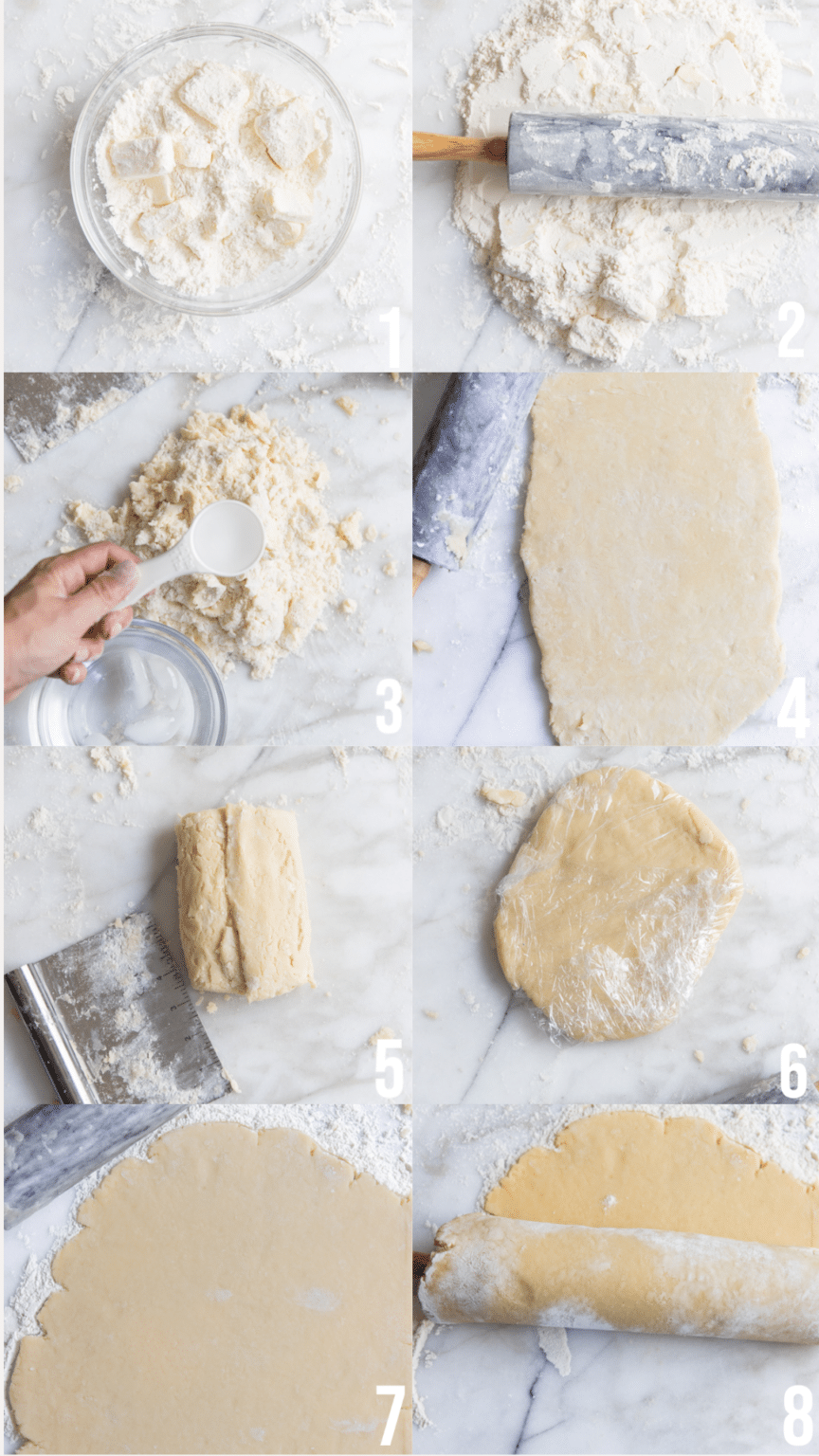 1
2
3
4
5
6
7
8