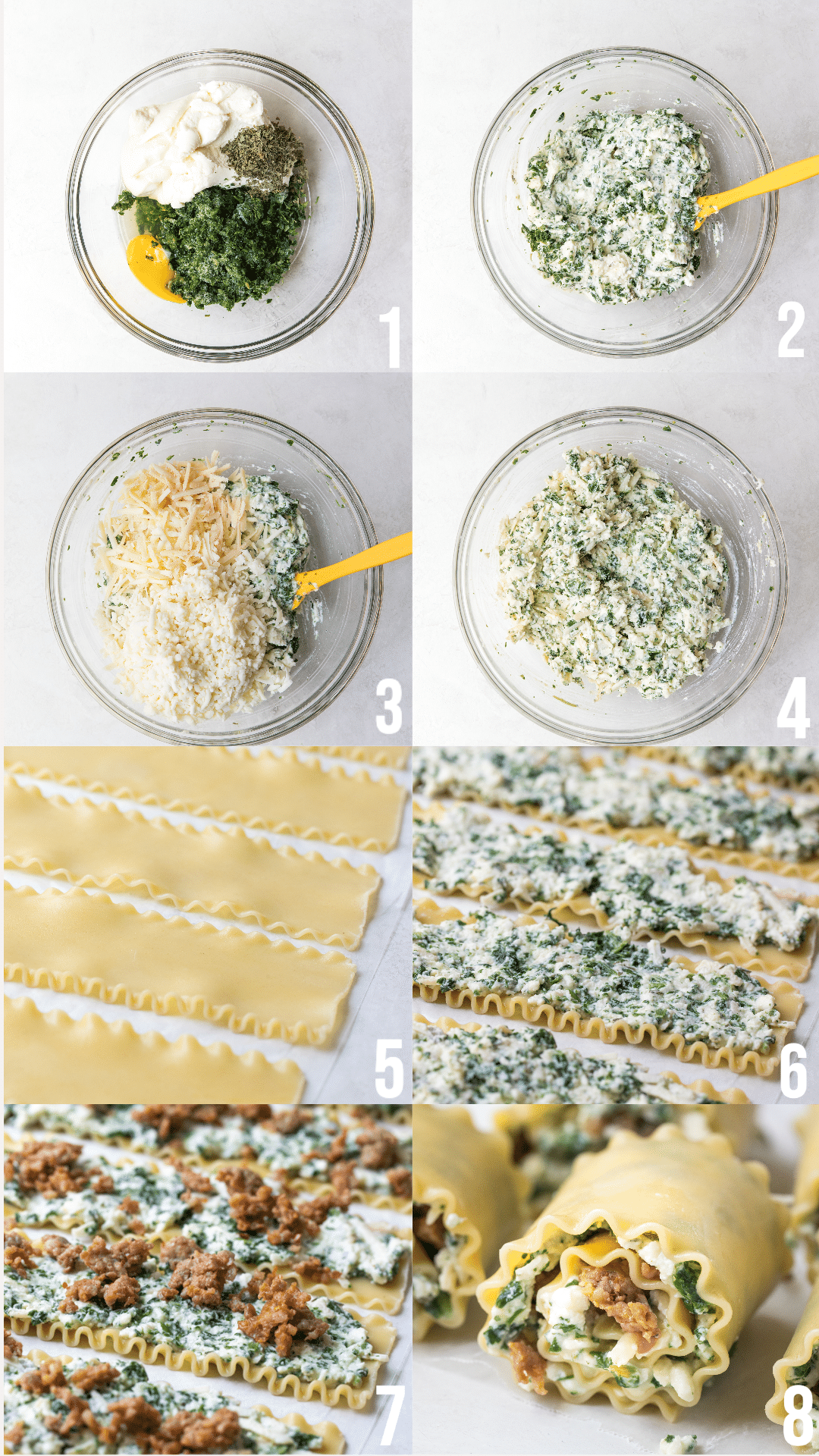 1

2

3

4

5

6

7

8